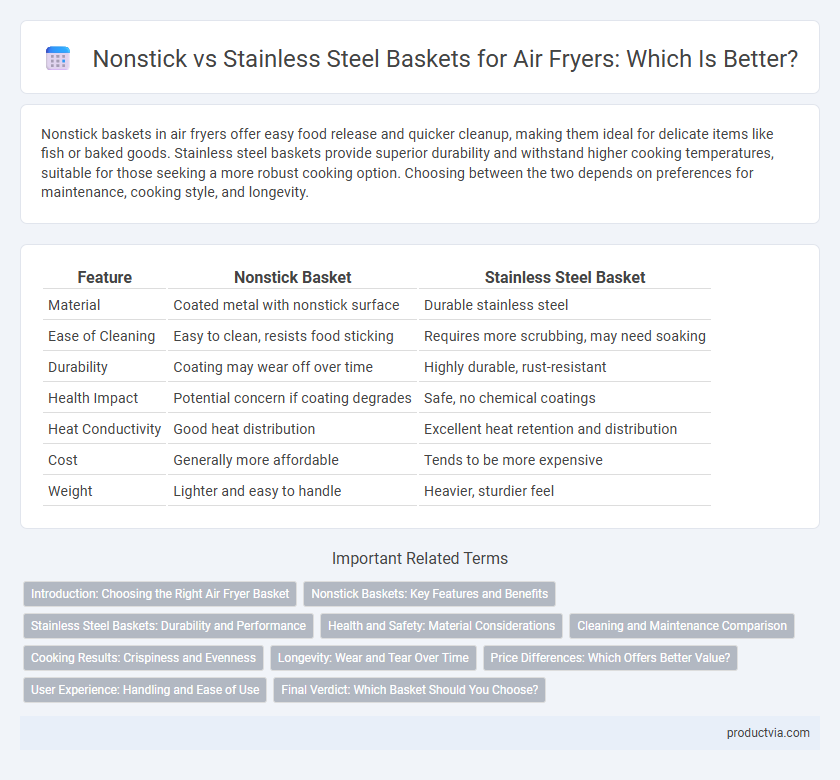 Nonstick vs Stainless Steel Baskets for Air Fryers: Which Is Better?

Nonstick baskets in air fryers offer easy food release and quicker cleanup, making them ideal for delicate items like fish or baked goods. Stainless steel baskets provide superior durability and withstand higher cooking temperatures, suitable for those seeking a more robust cooking option. Choosing between the two depends on preferences for maintenance, cooking style, and longevity.

| Feature | Nonstick Basket | Stainless Steel Basket |
|---|---|---|
| Material | Coated metal with nonstick surface | Durable stainless steel |
| Ease of Cleaning | Easy to clean, resists food sticking | Requires more scrubbing, may need soaking |
| Durability | Coating may wear off over time | Highly durable, rust-resistant |
| Health Impact | Potential concern if coating degrades | Safe, no chemical coatings |
| Heat Conductivity | Good heat distribution | Excellent heat retention and distribution |
| Cost | Generally more affordable | Tends to be more expensive |
| Weight | Lighter and easy to handle | Heavier, sturdier feel |

Important Related Terms

Introduction: Choosing the Right Air Fryer Basket
Nonstick Baskets: Key Features and Benefits
Stainless Steel Baskets: Durability and Performance
Health and Safety: Material Considerations
Cleaning and Maintenance Comparison
Cooking Results: Crispiness and Evenness
Longevity: Wear and Tear Over Time
Price Differences: Which Offers Better Value?
User Experience: Handling and Ease of Use
Final Verdict: Which Basket Should You Choose?

productvia.com