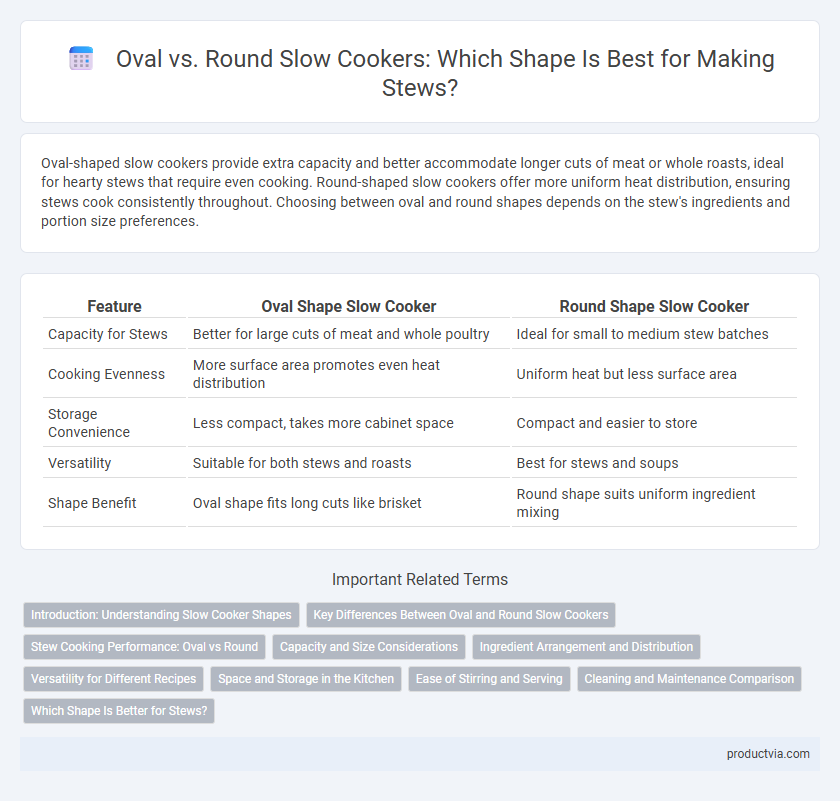 Oval vs. Round Slow Cookers: Which Shape Is Best for Making Stews?

Oval-shaped slow cookers provide extra capacity and better accommodate longer cuts of meat or whole roasts, ideal for hearty stews that require even cooking. Round-shaped slow cookers offer more uniform heat distribution, ensuring stews cook consistently throughout. Choosing between oval and round shapes depends on the stew's ingredients and portion size preferences.

| Feature | Oval Shape Slow Cooker | Round Shape Slow Cooker |
|---|---|---|
| Capacity for Stews | Better for large cuts of meat and whole poultry | Ideal for small to medium stew batches |
| Cooking Evenness | More surface area promotes even heat distribution | Uniform heat but less surface area |
| Storage Convenience | Less compact, takes more cabinet space | Compact and easier to store |
| Versatility | Suitable for both stews and roasts | Best for stews and soups |
| Shape Benefit | Oval shape fits long cuts like brisket | Round shape suits uniform ingredient mixing |

Important Related Terms

Introduction: Understanding Slow Cooker Shapes
Key Differences Between Oval and Round Slow Cookers
Stew Cooking Performance: Oval vs Round
Capacity and Size Considerations
Ingredient Arrangement and Distribution
Versatility for Different Recipes
Space and Storage in the Kitchen
Ease of Stirring and Serving
Cleaning and Maintenance Comparison
Which Shape Is Better for Stews?

productvia.com