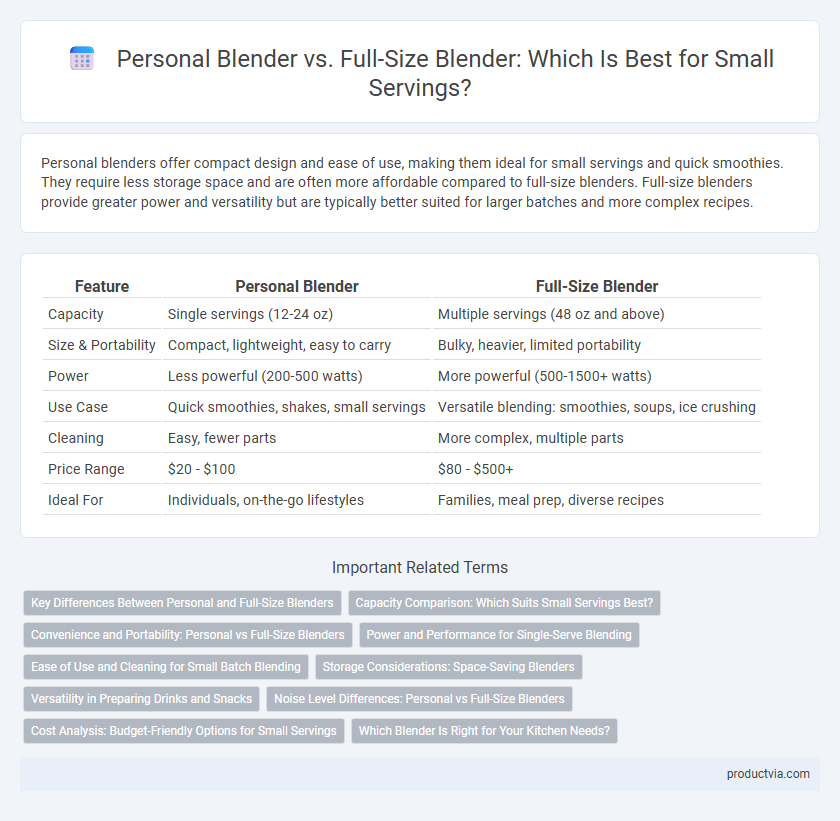 Personal Blender vs. Full-Size Blender: Which Is Best for Small Servings?

Personal blenders offer compact design and ease of use, making them ideal for small servings and quick smoothies. They require less storage space and are often more affordable compared to full-size blenders. Full-size blenders provide greater power and versatility but are typically better suited for larger batches and more complex recipes.

| Feature | Personal Blender | Full-Size Blender |
|---|---|---|
| Capacity | Single servings (12-24 oz) | Multiple servings (48 oz and above) |
| Size & Portability | Compact, lightweight, easy to carry | Bulky, heavier, limited portability |
| Power | Less powerful (200-500 watts) | More powerful (500-1500+ watts) |
| Use Case | Quick smoothies, shakes, small servings | Versatile blending: smoothies, soups, ice crushing |
| Cleaning | Easy, fewer parts | More complex, multiple parts |
| Price Range | \$20 - \$100 | \$80 - \$500+ |
| Ideal For | Individuals, on-the-go lifestyles | Families, meal prep, diverse recipes |

Important Related Terms

Key Differences Between Personal and Full-Size Blenders
Capacity Comparison: Which Suits Small Servings Best?
Convenience and Portability: Personal vs Full-Size Blenders
Power and Performance for Single-Serve Blending
Ease of Use and Cleaning for Small Batch Blending
Storage Considerations: Space-Saving Blenders
Versatility in Preparing Drinks and Snacks
Noise Level Differences: Personal vs Full-Size Blenders
Cost Analysis: Budget-Friendly Options for Small Servings
Which Blender Is Right for Your Kitchen Needs?

productvia.com