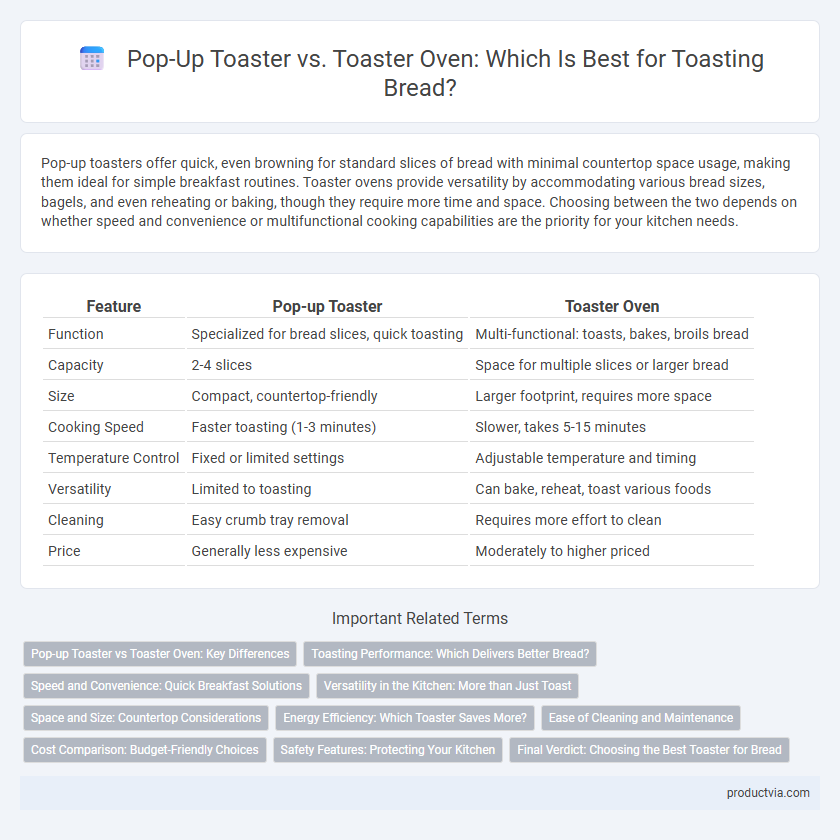 Pop-Up Toaster vs. Toaster Oven: Which Is Best for Toasting Bread?

Pop-up toasters offer quick, even browning for standard slices of bread with minimal countertop space usage, making them ideal for simple breakfast routines. Toaster ovens provide versatility by accommodating various bread sizes, bagels, and even reheating or baking, though they require more time and space. Choosing between the two depends on whether speed and convenience or multifunctional cooking capabilities are the priority for your kitchen needs.

| Feature | Pop-up Toaster | Toaster Oven |
|---|---|---|
| Function | Specialized for bread slices, quick toasting | Multi-functional: toasts, bakes, broils bread |
| Capacity | 2-4 slices | Space for multiple slices or larger bread |
| Size | Compact, countertop-friendly | Larger footprint, requires more space |
| Cooking Speed | Faster toasting (1-3 minutes) | Slower, takes 5-15 minutes |
| Temperature Control | Fixed or limited settings | Adjustable temperature and timing |
| Versatility | Limited to toasting | Can bake, reheat, toast various foods |
| Cleaning | Easy crumb tray removal | Requires more effort to clean |
| Price | Generally less expensive | Moderately to higher priced |

Important Related Terms

Pop-up Toaster vs Toaster Oven: Key Differences
Toasting Performance: Which Delivers Better Bread?
Speed and Convenience: Quick Breakfast Solutions
Versatility in the Kitchen: More than Just Toast
Space and Size: Countertop Considerations
Energy Efficiency: Which Toaster Saves More?
Ease of Cleaning and Maintenance
Cost Comparison: Budget-Friendly Choices
Safety Features: Protecting Your Kitchen
Final Verdict: Choosing the Best Toaster for Bread

productvia.com