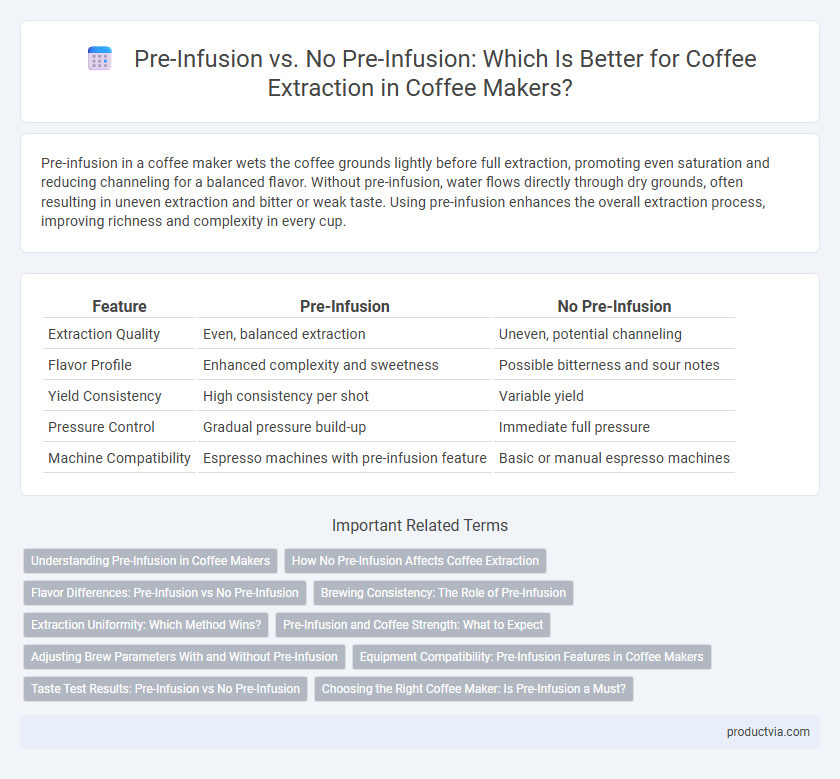 Pre-Infusion vs. No Pre-Infusion: Which Is Better for Coffee Extraction in Coffee Makers?

Pre-infusion in a coffee maker wets the coffee grounds lightly before full extraction, promoting even saturation and reducing channeling for a balanced flavor. Without pre-infusion, water flows directly through dry grounds, often resulting in uneven extraction and bitter or weak taste. Using pre-infusion enhances the overall extraction process, improving richness and complexity in every cup.

| Feature | Pre-Infusion | No Pre-Infusion |
|---|---|---|
| Extraction Quality | Even, balanced extraction | Uneven, potential channeling |
| Flavor Profile | Enhanced complexity and sweetness | Possible bitterness and sour notes |
| Yield Consistency | High consistency per shot | Variable yield |
| Pressure Control | Gradual pressure build-up | Immediate full pressure |
| Machine Compatibility | Espresso machines with pre-infusion feature | Basic or manual espresso machines |

Important Related Terms

Understanding Pre-Infusion in Coffee Makers
How No Pre-Infusion Affects Coffee Extraction
Flavor Differences: Pre-Infusion vs No Pre-Infusion
Brewing Consistency: The Role of Pre-Infusion
Extraction Uniformity: Which Method Wins?
Pre-Infusion and Coffee Strength: What to Expect
Adjusting Brew Parameters With and Without Pre-Infusion
Equipment Compatibility: Pre-Infusion Features in Coffee Makers
Taste Test Results: Pre-Infusion vs No Pre-Infusion
Choosing the Right Coffee Maker: Is Pre-Infusion a Must?

productvia.com