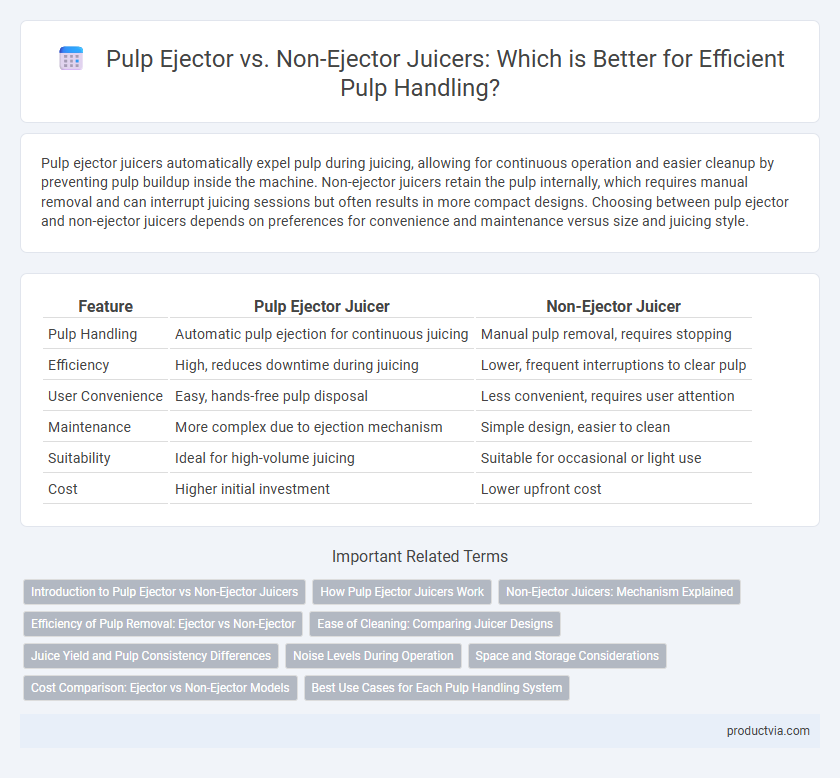 Pulp Ejector vs. Non-Ejector Juicers: Which is Better for Efficient Pulp Handling?

Pulp ejector juicers automatically expel pulp during juicing, allowing for continuous operation and easier cleanup by preventing pulp buildup inside the machine. Non-ejector juicers retain the pulp internally, which requires manual removal and can interrupt juicing sessions but often results in more compact designs. Choosing between pulp ejector and non-ejector juicers depends on preferences for convenience and maintenance versus size and juicing style.

| Feature | Pulp Ejector Juicer | Non-Ejector Juicer |
|---|---|---|
| Pulp Handling | Automatic pulp ejection for continuous juicing | Manual pulp removal, requires stopping |
| Efficiency | High, reduces downtime during juicing | Lower, frequent interruptions to clear pulp |
| User Convenience | Easy, hands-free pulp disposal | Less convenient, requires user attention |
| Maintenance | More complex due to ejection mechanism | Simple design, easier to clean |
| Suitability | Ideal for high-volume juicing | Suitable for occasional or light use |
| Cost | Higher initial investment | Lower upfront cost |

Important Related Terms

Introduction to Pulp Ejector vs Non-Ejector Juicers
How Pulp Ejector Juicers Work
Non-Ejector Juicers: Mechanism Explained
Efficiency of Pulp Removal: Ejector vs Non-Ejector
Ease of Cleaning: Comparing Juicer Designs
Juice Yield and Pulp Consistency Differences
Noise Levels During Operation
Space and Storage Considerations
Cost Comparison: Ejector vs Non-Ejector Models
Best Use Cases for Each Pulp Handling System

productvia.com