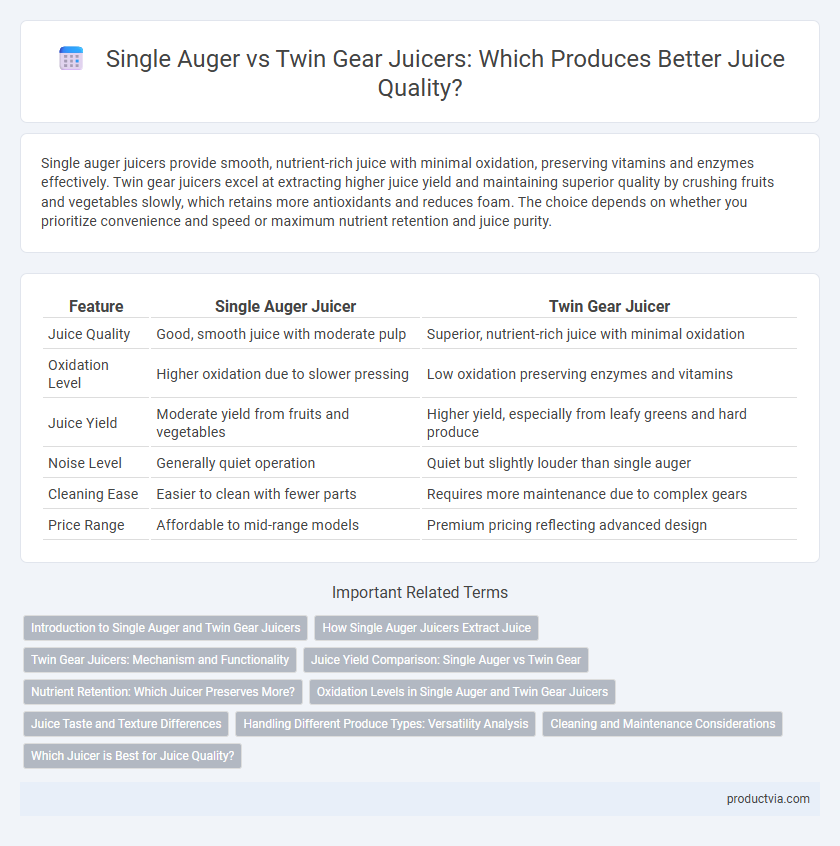 Single Auger vs Twin Gear Juicers: Which Produces Better Juice Quality?

Single auger juicers provide smooth, nutrient-rich juice with minimal oxidation, preserving vitamins and enzymes effectively. Twin gear juicers excel at extracting higher juice yield and maintaining superior quality by crushing fruits and vegetables slowly, which retains more antioxidants and reduces foam. The choice depends on whether you prioritize convenience and speed or maximum nutrient retention and juice purity.

| Feature | Single Auger Juicer | Twin Gear Juicer |
|---|---|---|
| Juice Quality | Good, smooth juice with moderate pulp | Superior, nutrient-rich juice with minimal oxidation |
| Oxidation Level | Higher oxidation due to slower pressing | Low oxidation preserving enzymes and vitamins |
| Juice Yield | Moderate yield from fruits and vegetables | Higher yield, especially from leafy greens and hard produce |
| Noise Level | Generally quiet operation | Quiet but slightly louder than single auger |
| Cleaning Ease | Easier to clean with fewer parts | Requires more maintenance due to complex gears |
| Price Range | Affordable to mid-range models | Premium pricing reflecting advanced design |

Important Related Terms

Introduction to Single Auger and Twin Gear Juicers
How Single Auger Juicers Extract Juice
Twin Gear Juicers: Mechanism and Functionality
Juice Yield Comparison: Single Auger vs Twin Gear
Nutrient Retention: Which Juicer Preserves More?
Oxidation Levels in Single Auger and Twin Gear Juicers
Juice Taste and Texture Differences
Handling Different Produce Types: Versatility Analysis
Cleaning and Maintenance Considerations
Which Juicer is Best for Juice Quality?

productvia.com