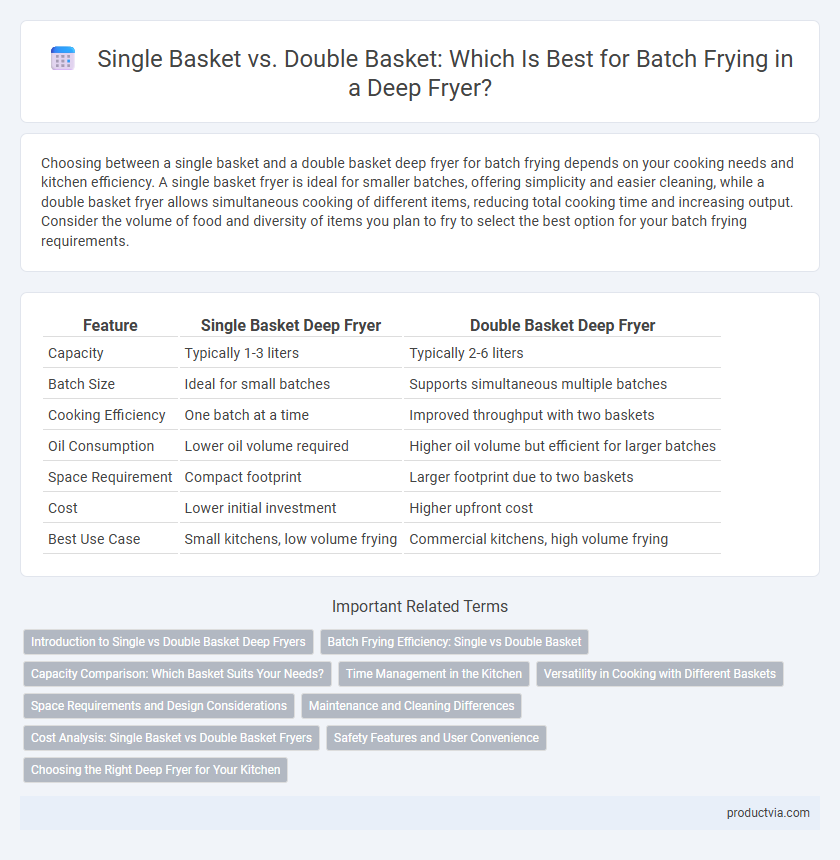 Single Basket vs. Double Basket: Which Is Best for Batch Frying in a Deep Fryer?

Choosing between a single basket and a double basket deep fryer for batch frying depends on your cooking needs and kitchen efficiency. A single basket fryer is ideal for smaller batches, offering simplicity and easier cleaning, while a double basket fryer allows simultaneous cooking of different items, reducing total cooking time and increasing output. Consider the volume of food and diversity of items you plan to fry to select the best option for your batch frying requirements.

| Feature | Single Basket Deep Fryer | Double Basket Deep Fryer |
|---|---|---|
| Capacity | Typically 1-3 liters | Typically 2-6 liters |
| Batch Size | Ideal for small batches | Supports simultaneous multiple batches |
| Cooking Efficiency | One batch at a time | Improved throughput with two baskets |
| Oil Consumption | Lower oil volume required | Higher oil volume but efficient for larger batches |
| Space Requirement | Compact footprint | Larger footprint due to two baskets |
| Cost | Lower initial investment | Higher upfront cost |
| Best Use Case | Small kitchens, low volume frying | Commercial kitchens, high volume frying |

Important Related Terms

Introduction to Single vs Double Basket Deep Fryers
Batch Frying Efficiency: Single vs Double Basket
Capacity Comparison: Which Basket Suits Your Needs?
Time Management in the Kitchen
Versatility in Cooking with Different Baskets
Space Requirements and Design Considerations
Maintenance and Cleaning Differences
Cost Analysis: Single Basket vs Double Basket Fryers
Safety Features and User Convenience
Choosing the Right Deep Fryer for Your Kitchen

productvia.com