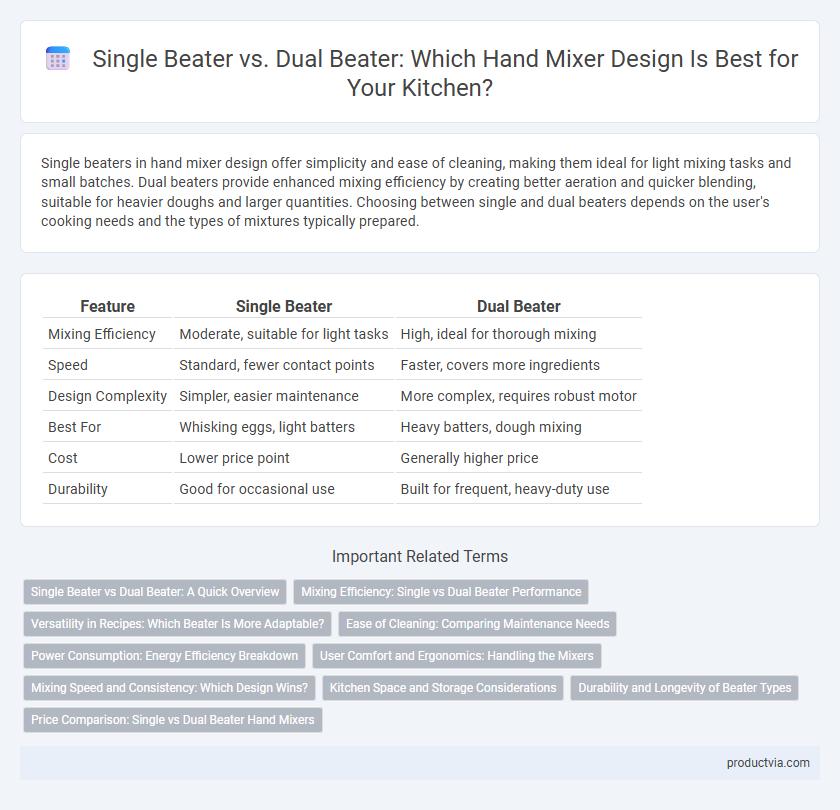 Single Beater vs. Dual Beater: Which Hand Mixer Design Is Best for Your Kitchen?

Single beaters in hand mixer design offer simplicity and ease of cleaning, making them ideal for light mixing tasks and small batches. Dual beaters provide enhanced mixing efficiency by creating better aeration and quicker blending, suitable for heavier doughs and larger quantities. Choosing between single and dual beaters depends on the user's cooking needs and the types of mixtures typically prepared.

| Feature | Single Beater | Dual Beater |
|---|---|---|
| Mixing Efficiency | Moderate, suitable for light tasks | High, ideal for thorough mixing |
| Speed | Standard, fewer contact points | Faster, covers more ingredients |
| Design Complexity | Simpler, easier maintenance | More complex, requires robust motor |
| Best For | Whisking eggs, light batters | Heavy batters, dough mixing |
| Cost | Lower price point | Generally higher price |
| Durability | Good for occasional use | Built for frequent, heavy-duty use |

Important Related Terms

Single Beater vs Dual Beater: A Quick Overview
Mixing Efficiency: Single vs Dual Beater Performance
Versatility in Recipes: Which Beater Is More Adaptable?
Ease of Cleaning: Comparing Maintenance Needs
Power Consumption: Energy Efficiency Breakdown
User Comfort and Ergonomics: Handling the Mixers
Mixing Speed and Consistency: Which Design Wins?
Kitchen Space and Storage Considerations
Durability and Longevity of Beater Types
Price Comparison: Single vs Dual Beater Hand Mixers

productvia.com