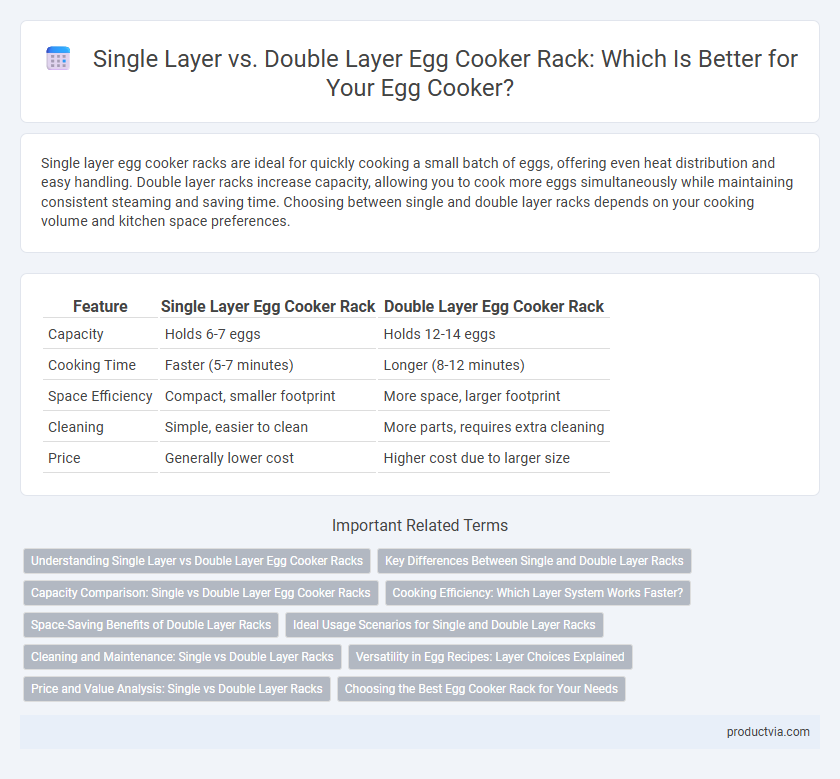 Single Layer vs. Double Layer Egg Cooker Rack: Which Is Better for Your Egg Cooker?

Single layer egg cooker racks are ideal for quickly cooking a small batch of eggs, offering even heat distribution and easy handling. Double layer racks increase capacity, allowing you to cook more eggs simultaneously while maintaining consistent steaming and saving time. Choosing between single and double layer racks depends on your cooking volume and kitchen space preferences.

| Feature | Single Layer Egg Cooker Rack | Double Layer Egg Cooker Rack |
|---|---|---|
| Capacity | Holds 6-7 eggs | Holds 12-14 eggs |
| Cooking Time | Faster (5-7 minutes) | Longer (8-12 minutes) |
| Space Efficiency | Compact, smaller footprint | More space, larger footprint |
| Cleaning | Simple, easier to clean | More parts, requires extra cleaning |
| Price | Generally lower cost | Higher cost due to larger size |

Important Related Terms

Understanding Single Layer vs Double Layer Egg Cooker Racks
Key Differences Between Single and Double Layer Racks
Capacity Comparison: Single vs Double Layer Egg Cooker Racks
Cooking Efficiency: Which Layer System Works Faster?
Space-Saving Benefits of Double Layer Racks
Ideal Usage Scenarios for Single and Double Layer Racks
Cleaning and Maintenance: Single vs Double Layer Racks
Versatility in Egg Recipes: Layer Choices Explained
Price and Value Analysis: Single vs Double Layer Racks
Choosing the Best Egg Cooker Rack for Your Needs

productvia.com