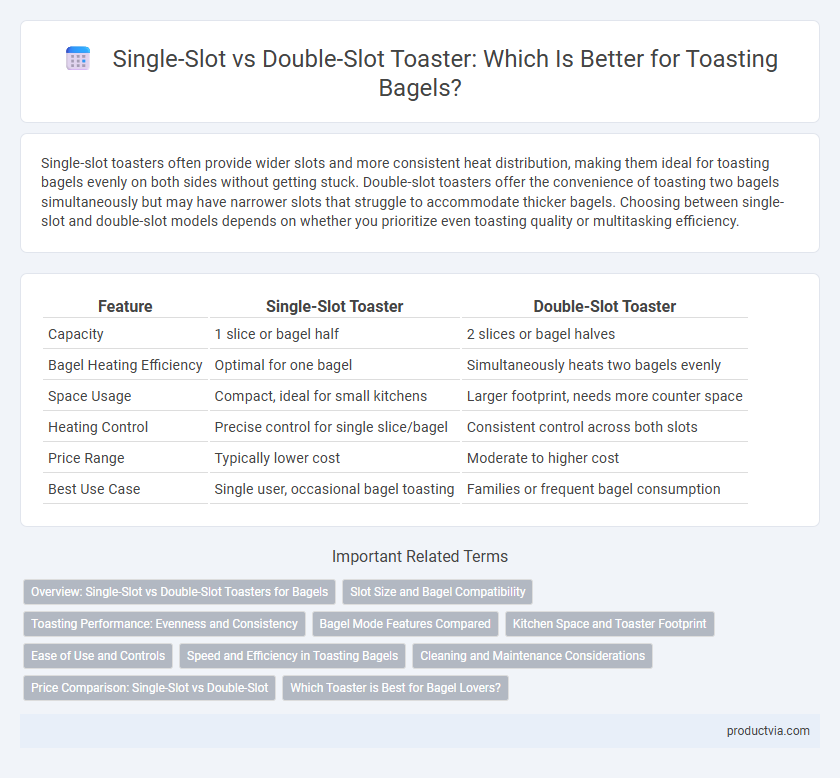 Single-Slot vs Double-Slot Toaster: Which Is Better for Toasting Bagels?

Single-slot toasters often provide wider slots and more consistent heat distribution, making them ideal for toasting bagels evenly on both sides without getting stuck. Double-slot toasters offer the convenience of toasting two bagels simultaneously but may have narrower slots that struggle to accommodate thicker bagels. Choosing between single-slot and double-slot models depends on whether you prioritize even toasting quality or multitasking efficiency.

| Feature | Single-Slot Toaster | Double-Slot Toaster |
|---|---|---|
| Capacity | 1 slice or bagel half | 2 slices or bagel halves |
| Bagel Heating Efficiency | Optimal for one bagel | Simultaneously heats two bagels evenly |
| Space Usage | Compact, ideal for small kitchens | Larger footprint, needs more counter space |
| Heating Control | Precise control for single slice/bagel | Consistent control across both slots |
| Price Range | Typically lower cost | Moderate to higher cost |
| Best Use Case | Single user, occasional bagel toasting | Families or frequent bagel consumption |

Important Related Terms

Overview: Single-Slot vs Double-Slot Toasters for Bagels
Slot Size and Bagel Compatibility
Toasting Performance: Evenness and Consistency
Bagel Mode Features Compared
Kitchen Space and Toaster Footprint
Ease of Use and Controls
Speed and Efficiency in Toasting Bagels
Cleaning and Maintenance Considerations
Price Comparison: Single-Slot vs Double-Slot
Which Toaster is Best for Bagel Lovers?

productvia.com