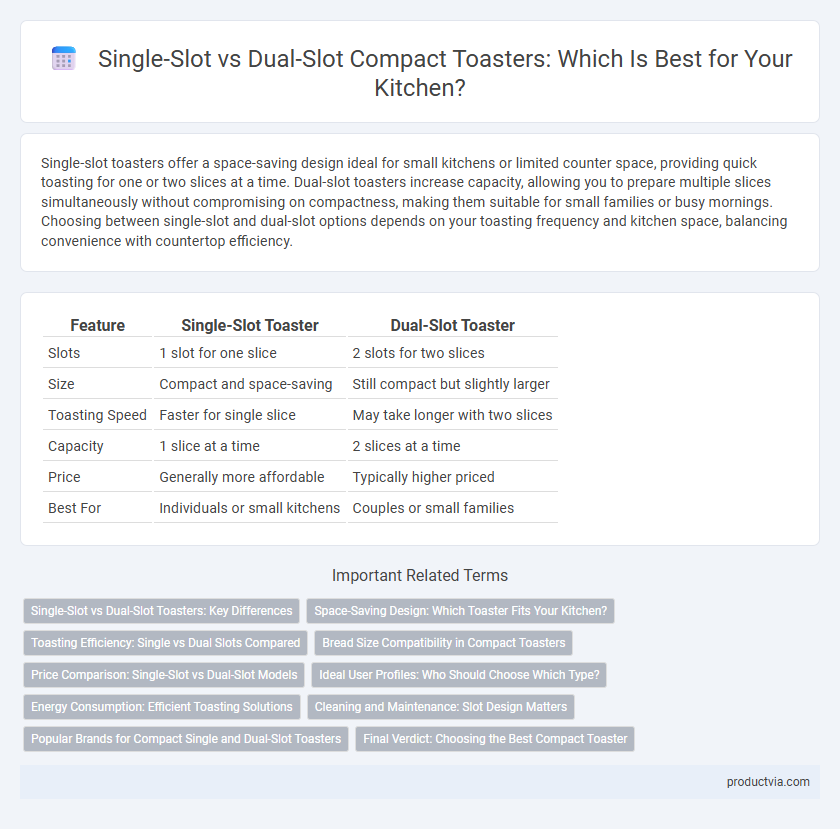 Single-Slot vs Dual-Slot Compact Toasters: Which Is Best for Your Kitchen?

Single-slot toasters offer a space-saving design ideal for small kitchens or limited counter space, providing quick toasting for one or two slices at a time. Dual-slot toasters increase capacity, allowing you to prepare multiple slices simultaneously without compromising on compactness, making them suitable for small families or busy mornings. Choosing between single-slot and dual-slot options depends on your toasting frequency and kitchen space, balancing convenience with countertop efficiency.

| Feature | Single-Slot Toaster | Dual-Slot Toaster |
|---|---|---|
| Slots | 1 slot for one slice | 2 slots for two slices |
| Size | Compact and space-saving | Still compact but slightly larger |
| Toasting Speed | Faster for single slice | May take longer with two slices |
| Capacity | 1 slice at a time | 2 slices at a time |
| Price | Generally more affordable | Typically higher priced |
| Best For | Individuals or small kitchens | Couples or small families |

Important Related Terms

Single-Slot vs Dual-Slot Toasters: Key Differences

Space-Saving Design: Which Toaster Fits Your Kitchen?

Toasting Efficiency: Single vs Dual Slots Compared

Bread Size Compatibility in Compact Toasters

Price Comparison: Single-Slot vs Dual-Slot Models

Ideal User Profiles: Who Should Choose Which Type?

Energy Consumption: Efficient Toasting Solutions

Cleaning and Maintenance: Slot Design Matters

Popular Brands for Compact Single and Dual-Slot Toasters

Final Verdict: Choosing the Best Compact Toaster

productvia.com