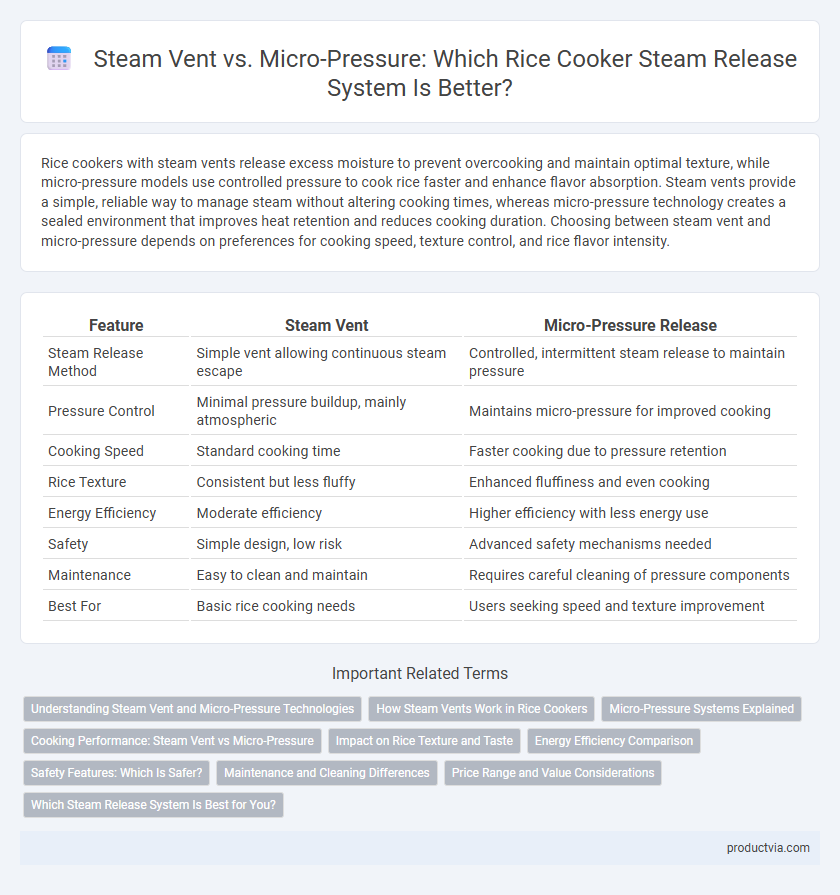 Steam Vent vs. Micro-Pressure: Which Rice Cooker Steam Release System Is Better?

Rice cookers with steam vents release excess moisture to prevent overcooking and maintain optimal texture, while micro-pressure models use controlled pressure to cook rice faster and enhance flavor absorption. Steam vents provide a simple, reliable way to manage steam without altering cooking times, whereas micro-pressure technology creates a sealed environment that improves heat retention and reduces cooking duration. Choosing between steam vent and micro-pressure depends on preferences for cooking speed, texture control, and rice flavor intensity.

| Feature | Steam Vent | Micro-Pressure Release |
|---|---|---|
| Steam Release Method | Simple vent allowing continuous steam escape | Controlled, intermittent steam release to maintain pressure |
| Pressure Control | Minimal pressure buildup, mainly atmospheric | Maintains micro-pressure for improved cooking |
| Cooking Speed | Standard cooking time | Faster cooking due to pressure retention |
| Rice Texture | Consistent but less fluffy | Enhanced fluffiness and even cooking |
| Energy Efficiency | Moderate efficiency | Higher efficiency with less energy use |
| Safety | Simple design, low risk | Advanced safety mechanisms needed |
| Maintenance | Easy to clean and maintain | Requires careful cleaning of pressure components |
| Best For | Basic rice cooking needs | Users seeking speed and texture improvement |

Important Related Terms

Understanding Steam Vent and Micro-Pressure Technologies
How Steam Vents Work in Rice Cookers
Micro-Pressure Systems Explained
Cooking Performance: Steam Vent vs Micro-Pressure
Impact on Rice Texture and Taste
Energy Efficiency Comparison
Safety Features: Which Is Safer?
Maintenance and Cleaning Differences
Price Range and Value Considerations
Which Steam Release System Is Best for You?

productvia.com