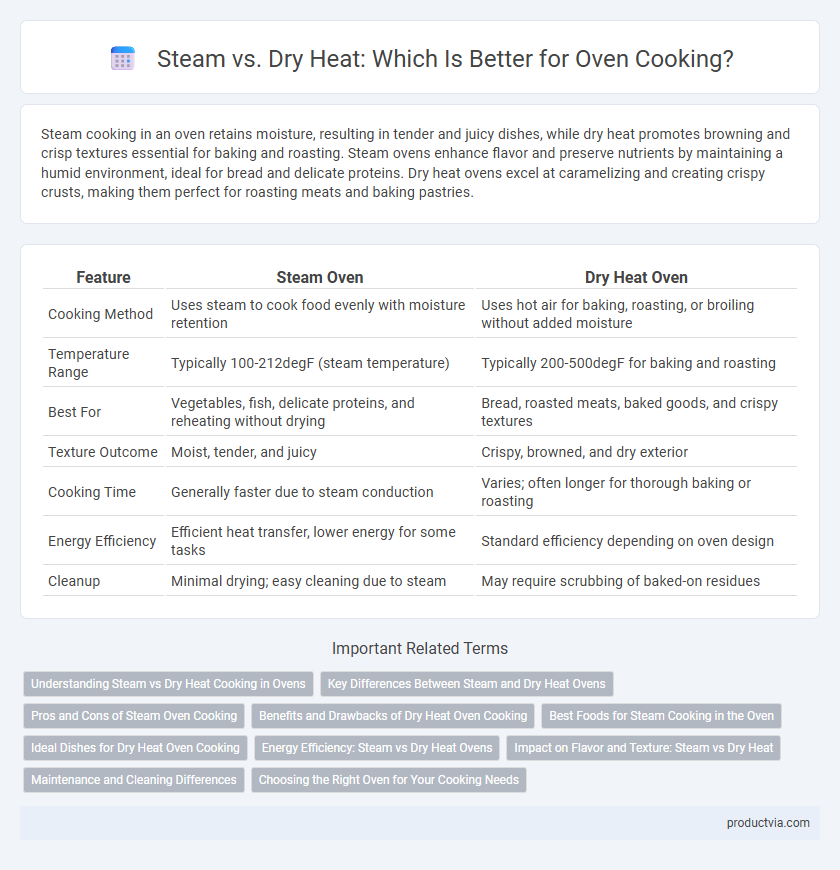 Steam vs. Dry Heat: Which Is Better for Oven Cooking?

Steam cooking in an oven retains moisture, resulting in tender and juicy dishes, while dry heat promotes browning and crisp textures essential for baking and roasting. Steam ovens enhance flavor and preserve nutrients by maintaining a humid environment, ideal for bread and delicate proteins. Dry heat ovens excel at caramelizing and creating crispy crusts, making them perfect for roasting meats and baking pastries.

| Feature | Steam Oven | Dry Heat Oven |
|---|---|---|
| Cooking Method | Uses steam to cook food evenly with moisture retention | Uses hot air for baking, roasting, or broiling without added moisture |
| Temperature Range | Typically 100-212degF (steam temperature) | Typically 200-500degF for baking and roasting |
| Best For | Vegetables, fish, delicate proteins, and reheating without drying | Bread, roasted meats, baked goods, and crispy textures |
| Texture Outcome | Moist, tender, and juicy | Crispy, browned, and dry exterior |
| Cooking Time | Generally faster due to steam conduction | Varies; often longer for thorough baking or roasting |
| Energy Efficiency | Efficient heat transfer, lower energy for some tasks | Standard efficiency depending on oven design |
| Cleanup | Minimal drying; easy cleaning due to steam | May require scrubbing of baked-on residues |

Important Related Terms

Understanding Steam vs Dry Heat Cooking in Ovens
Key Differences Between Steam and Dry Heat Ovens
Pros and Cons of Steam Oven Cooking
Benefits and Drawbacks of Dry Heat Oven Cooking
Best Foods for Steam Cooking in the Oven
Ideal Dishes for Dry Heat Oven Cooking
Energy Efficiency: Steam vs Dry Heat Ovens
Impact on Flavor and Texture: Steam vs Dry Heat
Maintenance and Cleaning Differences
Choosing the Right Oven for Your Cooking Needs

productvia.com