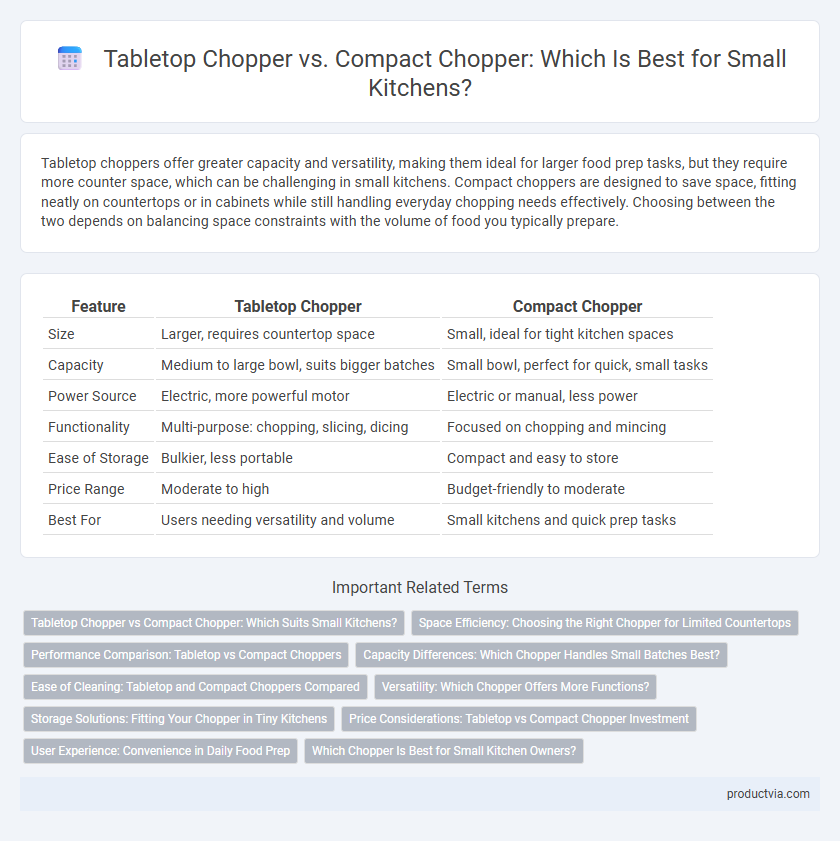 Tabletop Chopper vs. Compact Chopper: Which Is Best for Small Kitchens?

Tabletop choppers offer greater capacity and versatility, making them ideal for larger food prep tasks, but they require more counter space, which can be challenging in small kitchens. Compact choppers are designed to save space, fitting neatly on countertops or in cabinets while still handling everyday chopping needs effectively. Choosing between the two depends on balancing space constraints with the volume of food you typically prepare.

| Feature | Tabletop Chopper | Compact Chopper |
|---|---|---|
| Size | Larger, requires countertop space | Small, ideal for tight kitchen spaces |
| Capacity | Medium to large bowl, suits bigger batches | Small bowl, perfect for quick, small tasks |
| Power Source | Electric, more powerful motor | Electric or manual, less power |
| Functionality | Multi-purpose: chopping, slicing, dicing | Focused on chopping and mincing |
| Ease of Storage | Bulkier, less portable | Compact and easy to store |
| Price Range | Moderate to high | Budget-friendly to moderate |
| Best For | Users needing versatility and volume | Small kitchens and quick prep tasks |

Important Related Terms

Tabletop Chopper vs Compact Chopper: Which Suits Small Kitchens?
Space Efficiency: Choosing the Right Chopper for Limited Countertops
Performance Comparison: Tabletop vs Compact Choppers
Capacity Differences: Which Chopper Handles Small Batches Best?
Ease of Cleaning: Tabletop and Compact Choppers Compared
Versatility: Which Chopper Offers More Functions?
Storage Solutions: Fitting Your Chopper in Tiny Kitchens
Price Considerations: Tabletop vs Compact Chopper Investment
User Experience: Convenience in Daily Food Prep
Which Chopper Is Best for Small Kitchen Owners?

productvia.com