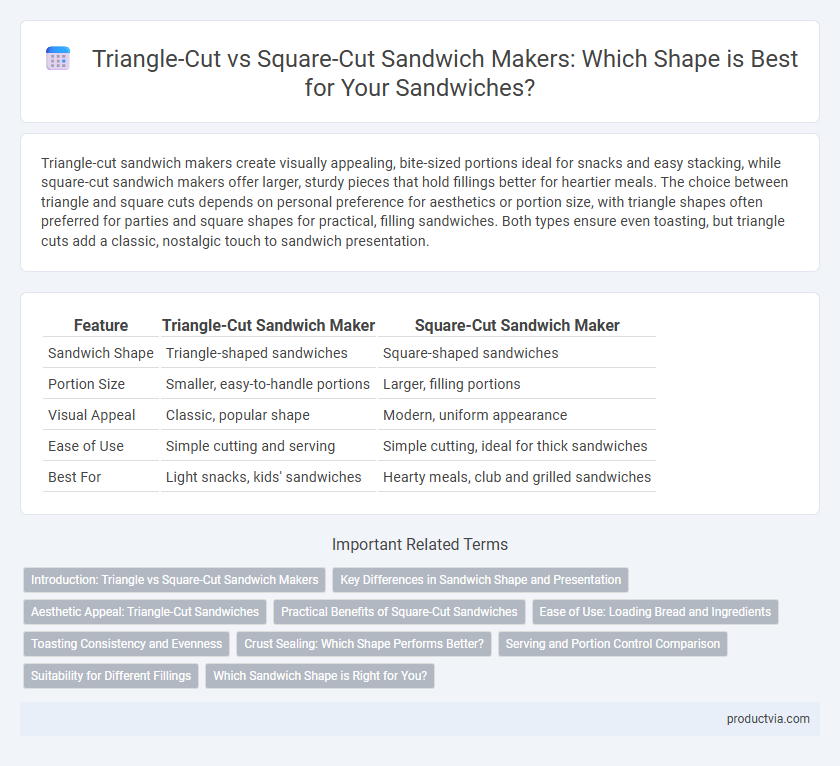 Triangle-Cut vs Square-Cut Sandwich Makers: Which Shape is Best for Your Sandwiches?

Triangle-cut sandwich makers create visually appealing, bite-sized portions ideal for snacks and easy stacking, while square-cut sandwich makers offer larger, sturdy pieces that hold fillings better for heartier meals. The choice between triangle and square cuts depends on personal preference for aesthetics or portion size, with triangle shapes often preferred for parties and square shapes for practical, filling sandwiches. Both types ensure even toasting, but triangle cuts add a classic, nostalgic touch to sandwich presentation.

| Feature | Triangle-Cut Sandwich Maker | Square-Cut Sandwich Maker |
|---|---|---|
| Sandwich Shape | Triangle-shaped sandwiches | Square-shaped sandwiches |
| Portion Size | Smaller, easy-to-handle portions | Larger, filling portions |
| Visual Appeal | Classic, popular shape | Modern, uniform appearance |
| Ease of Use | Simple cutting and serving | Simple cutting, ideal for thick sandwiches |
| Best For | Light snacks, kids' sandwiches | Hearty meals, club and grilled sandwiches |

Important Related Terms

Introduction: Triangle vs Square-Cut Sandwich Makers
Key Differences in Sandwich Shape and Presentation
Aesthetic Appeal: Triangle-Cut Sandwiches
Practical Benefits of Square-Cut Sandwiches
Ease of Use: Loading Bread and Ingredients
Toasting Consistency and Evenness
Crust Sealing: Which Shape Performs Better?
Serving and Portion Control Comparison
Suitability for Different Fillings
Which Sandwich Shape is Right for You?

productvia.com