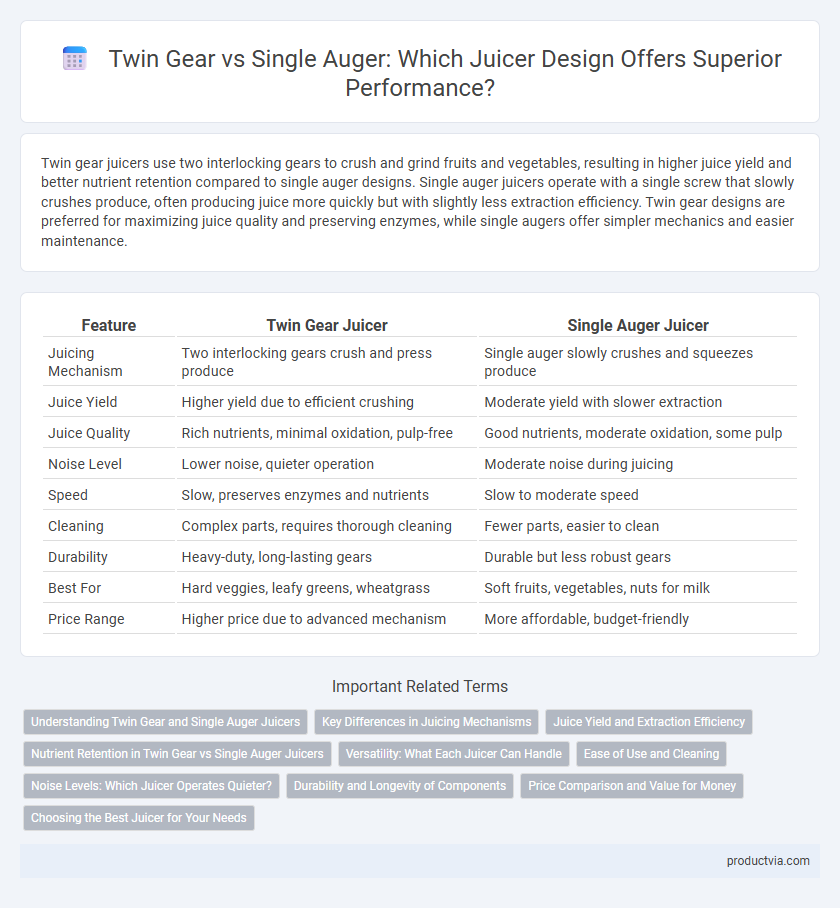 Twin Gear vs Single Auger: Which Juicer Design Offers Superior Performance?

Twin gear juicers use two interlocking gears to crush and grind fruits and vegetables, resulting in higher juice yield and better nutrient retention compared to single auger designs. Single auger juicers operate with a single screw that slowly crushes produce, often producing juice more quickly but with slightly less extraction efficiency. Twin gear designs are preferred for maximizing juice quality and preserving enzymes, while single augers offer simpler mechanics and easier maintenance.

| Feature | Twin Gear Juicer | Single Auger Juicer |
|---|---|---|
| Juicing Mechanism | Two interlocking gears crush and press produce | Single auger slowly crushes and squeezes produce |
| Juice Yield | Higher yield due to efficient crushing | Moderate yield with slower extraction |
| Juice Quality | Rich nutrients, minimal oxidation, pulp-free | Good nutrients, moderate oxidation, some pulp |
| Noise Level | Lower noise, quieter operation | Moderate noise during juicing |
| Speed | Slow, preserves enzymes and nutrients | Slow to moderate speed |
| Cleaning | Complex parts, requires thorough cleaning | Fewer parts, easier to clean |
| Durability | Heavy-duty, long-lasting gears | Durable but less robust gears |
| Best For | Hard veggies, leafy greens, wheatgrass | Soft fruits, vegetables, nuts for milk |
| Price Range | Higher price due to advanced mechanism | More affordable, budget-friendly |

Important Related Terms

Understanding Twin Gear and Single Auger Juicers
Key Differences in Juicing Mechanisms
Juice Yield and Extraction Efficiency
Nutrient Retention in Twin Gear vs Single Auger Juicers
Versatility: What Each Juicer Can Handle
Ease of Use and Cleaning
Noise Levels: Which Juicer Operates Quieter?
Durability and Longevity of Components
Price Comparison and Value for Money
Choosing the Best Juicer for Your Needs

productvia.com