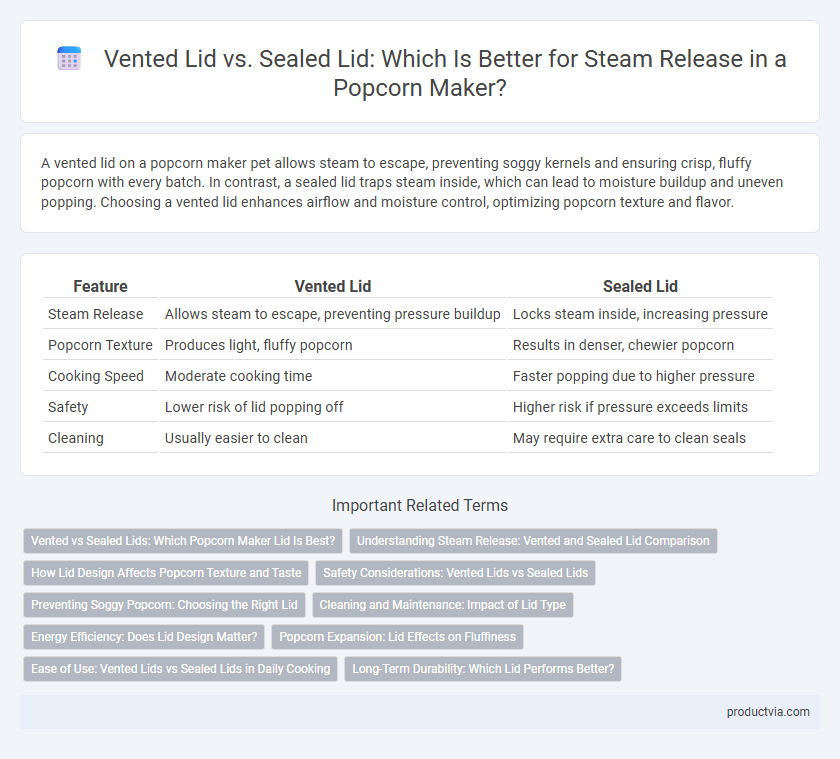 Vented Lid vs. Sealed Lid: Which Is Better for Steam Release in a Popcorn Maker?

A vented lid on a popcorn maker pet allows steam to escape, preventing soggy kernels and ensuring crisp, fluffy popcorn with every batch. In contrast, a sealed lid traps steam inside, which can lead to moisture buildup and uneven popping. Choosing a vented lid enhances airflow and moisture control, optimizing popcorn texture and flavor.

| Feature | Vented Lid | Sealed Lid |
|---|---|---|
| Steam Release | Allows steam to escape, preventing pressure buildup | Locks steam inside, increasing pressure |
| Popcorn Texture | Produces light, fluffy popcorn | Results in denser, chewier popcorn |
| Cooking Speed | Moderate cooking time | Faster popping due to higher pressure |
| Safety | Lower risk of lid popping off | Higher risk if pressure exceeds limits |
| Cleaning | Usually easier to clean | May require extra care to clean seals |

Important Related Terms

Vented vs Sealed Lids: Which Popcorn Maker Lid Is Best?
Understanding Steam Release: Vented and Sealed Lid Comparison
How Lid Design Affects Popcorn Texture and Taste
Safety Considerations: Vented Lids vs Sealed Lids
Preventing Soggy Popcorn: Choosing the Right Lid
Cleaning and Maintenance: Impact of Lid Type
Energy Efficiency: Does Lid Design Matter?
Popcorn Expansion: Lid Effects on Fluffiness
Ease of Use: Vented Lids vs Sealed Lids in Daily Cooking
Long-Term Durability: Which Lid Performs Better?

productvia.com