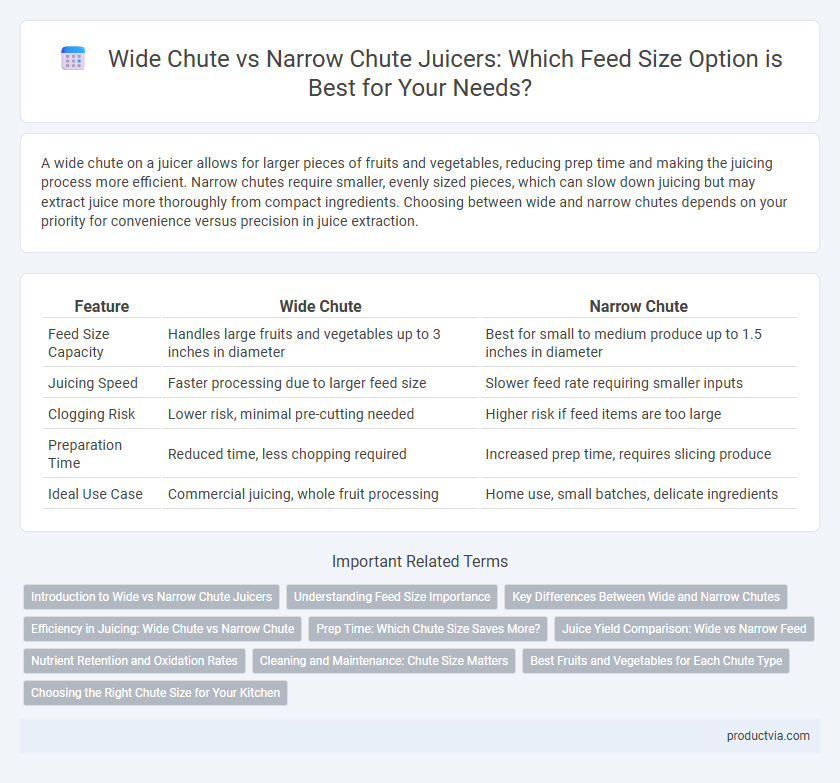 Wide Chute vs Narrow Chute Juicers: Which Feed Size Option is Best for Your Needs?

A wide chute on a juicer allows for larger pieces of fruits and vegetables, reducing prep time and making the juicing process more efficient. Narrow chutes require smaller, evenly sized pieces, which can slow down juicing but may extract juice more thoroughly from compact ingredients. Choosing between wide and narrow chutes depends on your priority for convenience versus precision in juice extraction.

| Feature | Wide Chute | Narrow Chute |
|---|---|---|
| Feed Size Capacity | Handles large fruits and vegetables up to 3 inches in diameter | Best for small to medium produce up to 1.5 inches in diameter |
| Juicing Speed | Faster processing due to larger feed size | Slower feed rate requiring smaller inputs |
| Clogging Risk | Lower risk, minimal pre-cutting needed | Higher risk if feed items are too large |
| Preparation Time | Reduced time, less chopping required | Increased prep time, requires slicing produce |
| Ideal Use Case | Commercial juicing, whole fruit processing | Home use, small batches, delicate ingredients |

Important Related Terms

Introduction to Wide vs Narrow Chute Juicers
Understanding Feed Size Importance
Key Differences Between Wide and Narrow Chutes
Efficiency in Juicing: Wide Chute vs Narrow Chute
Prep Time: Which Chute Size Saves More?
Juice Yield Comparison: Wide vs Narrow Feed
Nutrient Retention and Oxidation Rates
Cleaning and Maintenance: Chute Size Matters
Best Fruits and Vegetables for Each Chute Type
Choosing the Right Chute Size for Your Kitchen

productvia.com