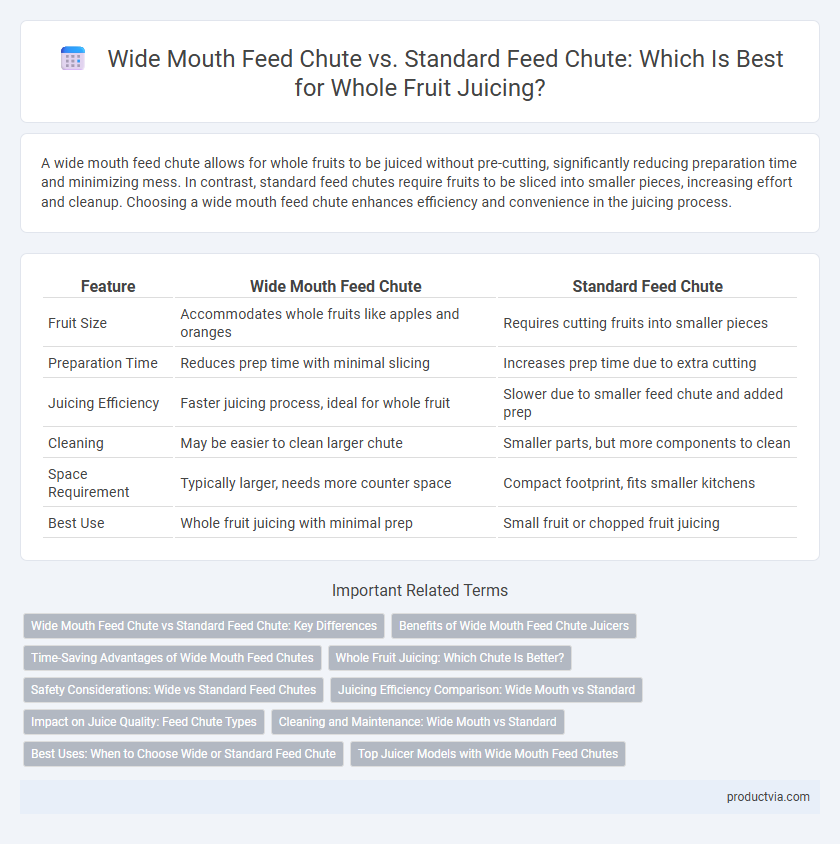 Wide Mouth Feed Chute vs. Standard Feed Chute: Which Is Best for Whole Fruit Juicing?

A wide mouth feed chute allows for whole fruits to be juiced without pre-cutting, significantly reducing preparation time and minimizing mess. In contrast, standard feed chutes require fruits to be sliced into smaller pieces, increasing effort and cleanup. Choosing a wide mouth feed chute enhances efficiency and convenience in the juicing process.

| Feature | Wide Mouth Feed Chute | Standard Feed Chute |
|---|---|---|
| Fruit Size | Accommodates whole fruits like apples and oranges | Requires cutting fruits into smaller pieces |
| Preparation Time | Reduces prep time with minimal slicing | Increases prep time due to extra cutting |
| Juicing Efficiency | Faster juicing process, ideal for whole fruit | Slower due to smaller feed chute and added prep |
| Cleaning | May be easier to clean larger chute | Smaller parts, but more components to clean |
| Space Requirement | Typically larger, needs more counter space | Compact footprint, fits smaller kitchens |
| Best Use | Whole fruit juicing with minimal prep | Small fruit or chopped fruit juicing |

Important Related Terms

Wide Mouth Feed Chute vs Standard Feed Chute: Key Differences
Benefits of Wide Mouth Feed Chute Juicers
Time-Saving Advantages of Wide Mouth Feed Chutes
Whole Fruit Juicing: Which Chute Is Better?
Safety Considerations: Wide vs Standard Feed Chutes
Juicing Efficiency Comparison: Wide Mouth vs Standard
Impact on Juice Quality: Feed Chute Types
Cleaning and Maintenance: Wide Mouth vs Standard
Best Uses: When to Choose Wide or Standard Feed Chute
Top Juicer Models with Wide Mouth Feed Chutes

productvia.com